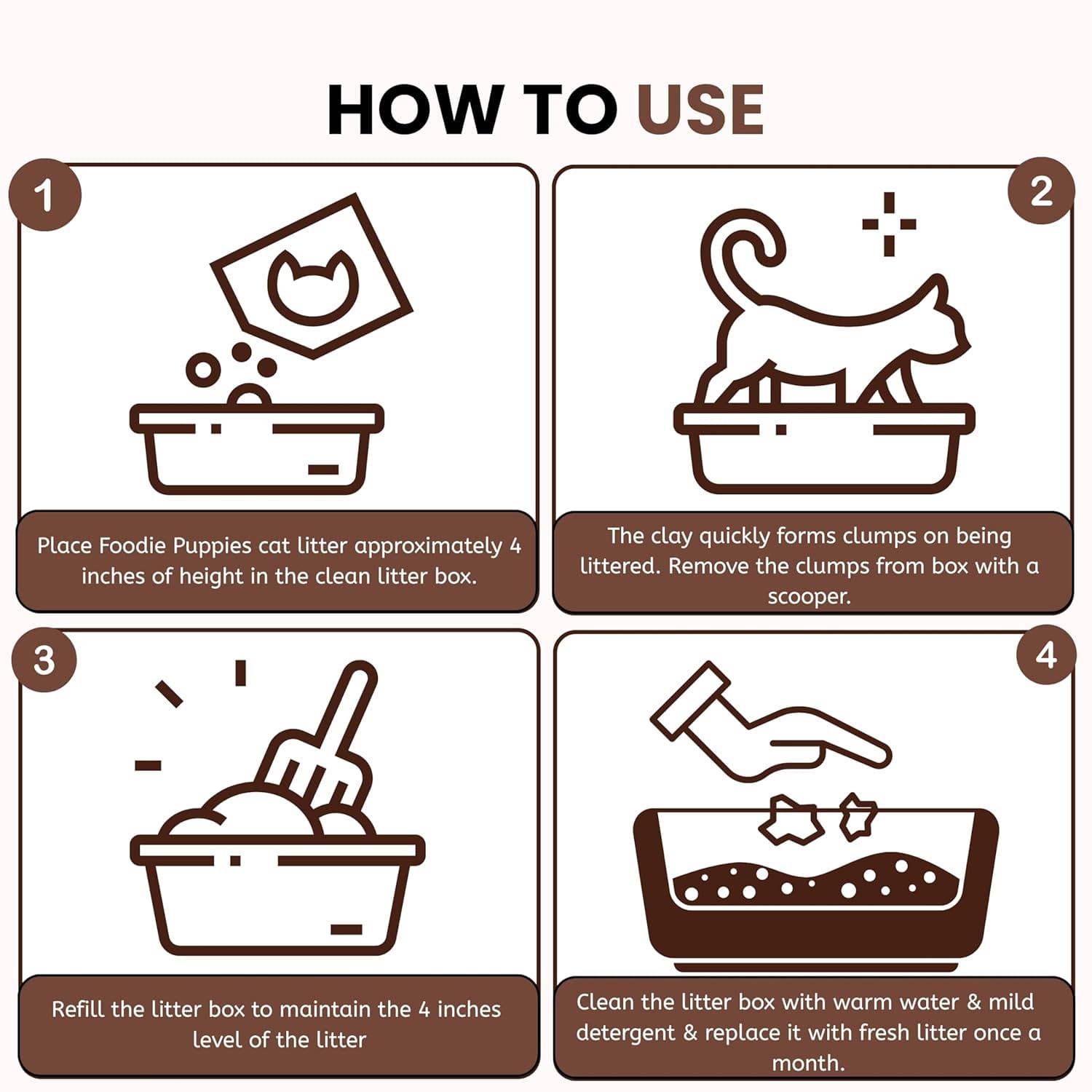 HOW TO USE

1

Place Foodie Puppies cat litter approximately 4 inches of height in the clean litter box.

2

The clay quickly forms clumps on being littered. Remove the clumps from box with a scooper.

3

Refill the litter box to maintain the 4 inches level of the litter

4

Clean the litter box with warm water & mild detergent & replace it with fresh litter once a month.